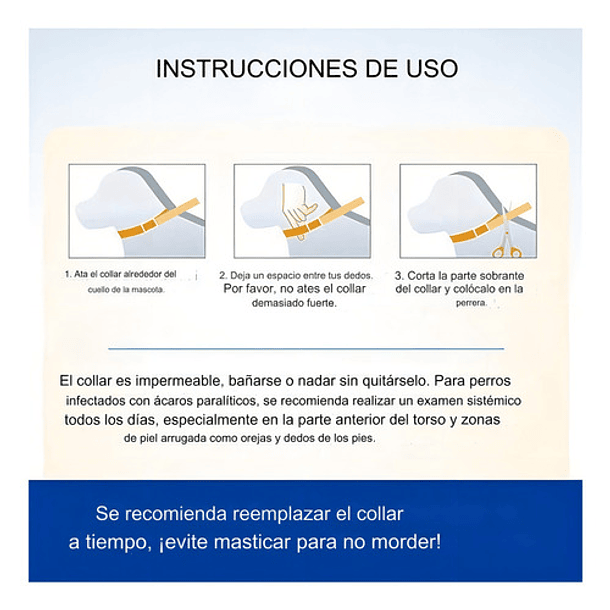 INSTRUCCIONES DE USO

1. Ata el collar alrededor del cuello de la mascota.

2. Deja un espacio entre tus dedos. Por favor, no ates el collar demasiado fuerte.

3. Corta la parte sobrante del collar y colócalo en la perrera.

El collar es impermeable, bañarse o nadar sin quitárselo. Para perros infectados con ácaros paralíticos, se recomienda realizar un examen sistémico todos los días, especialmente en la parte anterior del torso y zonas de piel arrugada como orejas y dedos de los pies.

Se recomienda reemplazar el collar a tiempo, ¡evite masticar para no morder!