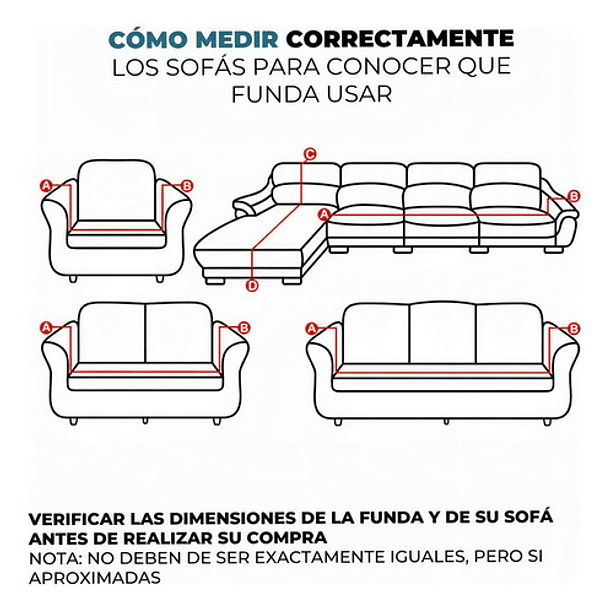 CÓMO MEDIR CORRECTAMENTE
LOS SOFÁS PARA CONOCER QUE FUNDA USAR

A
B

C
A
B
D

A
B

A
B

VERIFICAR LAS DIMENSIONES DE LA FUNDA Y DE SU SOFÁ ANTES DE REALIZAR SU COMPRA
NOTA: NO DEBEN DE SER EXACTAMENTE IGUALES, PERO SI APROXIMADAS