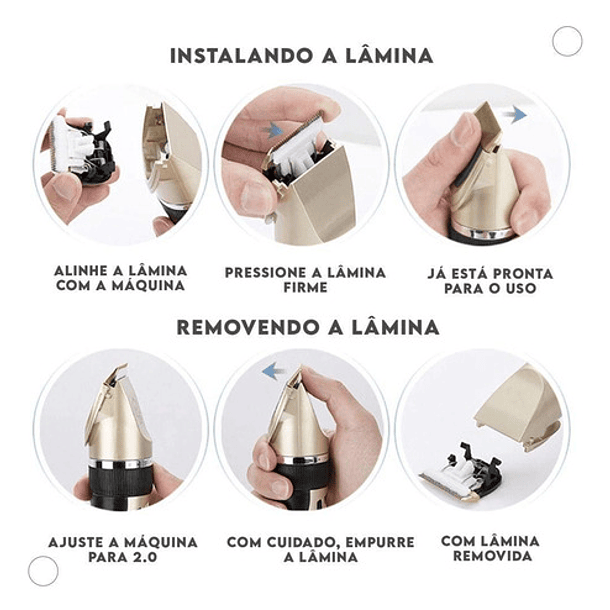 INSTALANDO A LÂMINA

ALINHE A LÂMINA COM A MÁQUINA

PRESSIONE A LÂMINA FIRME

JÁ ESTÁ PRONTA PARA O USO

REMOVENDO A LÂMINA

AJUSTE A MÁQUINA PARA 2.0

COM CUIDADO, EMPURRE A LÂMINA

COM LÂMINA REMOVIDA