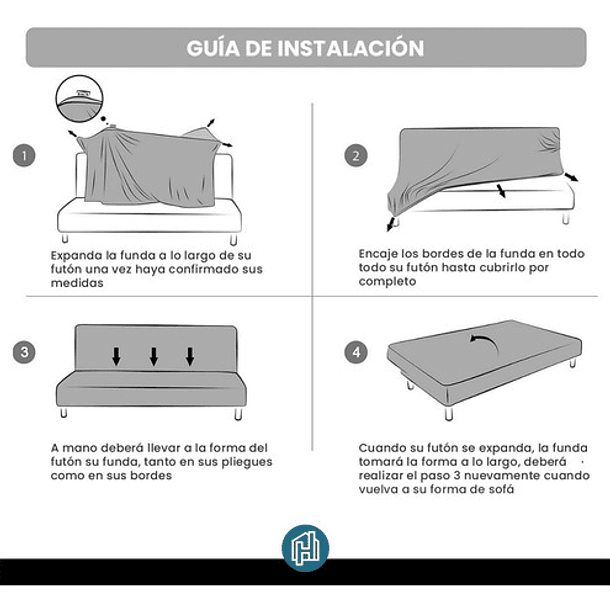 GUÍA DE INSTALACIÓN

1

Expanda la funda a lo largo de su futón una vez haya confirmado sus medidas

2

Encaje los bordes de la funda en todo todo su futón hasta cubrirlo por completo

3

A mano deberá llevar a la forma del futón su funda, tanto en sus pliegues como en sus bordes

4

Cuando su futón se expanda, la funda tomará la forma a lo largo, deberá realizar el paso 3 nuevamente cuando vuelva a su forma de sofá