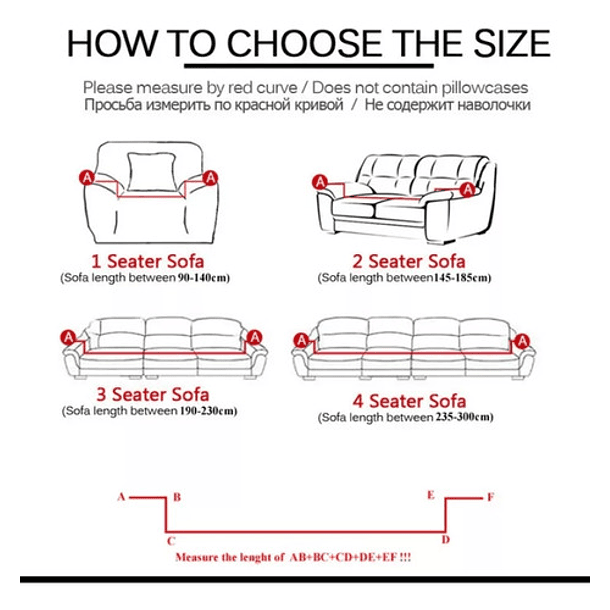 HOW TO CHOOSE THE SIZE

Please measure by red curve / Does not contain pillowcases
Просьба измерить по красной кривой / Не содержит наволочки

A A

1 Seater Sofa
(Sofa length between 90-140cm)

A A

2 Seater Sofa
(Sofa length between145-185cm)

A A

3 Seater Sofa
(Sofa length between 190-230cm)

A A

4 Seater Sofa
(Sofa length between 235-300cm)

A B E F
C D

Measure the lenght of AB+BC+CD+DE+EF !!!