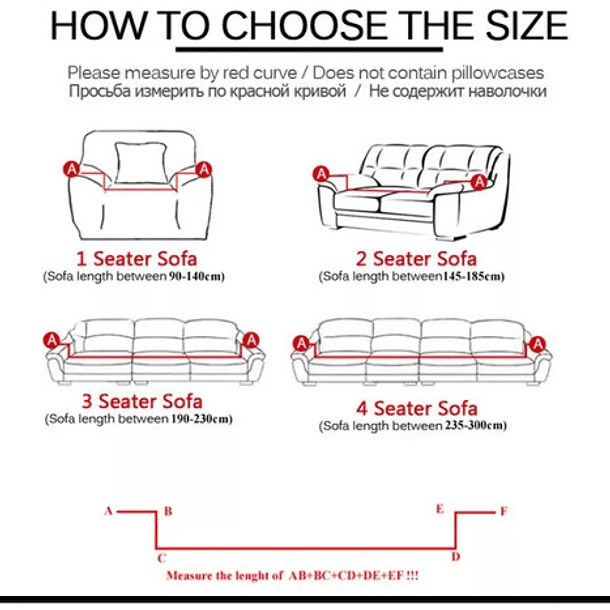 HOW TO CHOOSE THE SIZE

Please measure by red curve / Does not contain pillowcases
Просьба измерить по красной кривой / Не содержит наволочки

A A

1 Seater Sofa
(Sofa length between 90-140cm)

A A

2 Seater Sofa
(Sofa length between145-185cm)

A A

3 Seater Sofa
(Sofa length between 190-230cm)

A A

4 Seater Sofa
(Sofa length between 235-300cm)

A B E F
C D

Measure the lenght of AB+BC+CD+DE+EF !!!