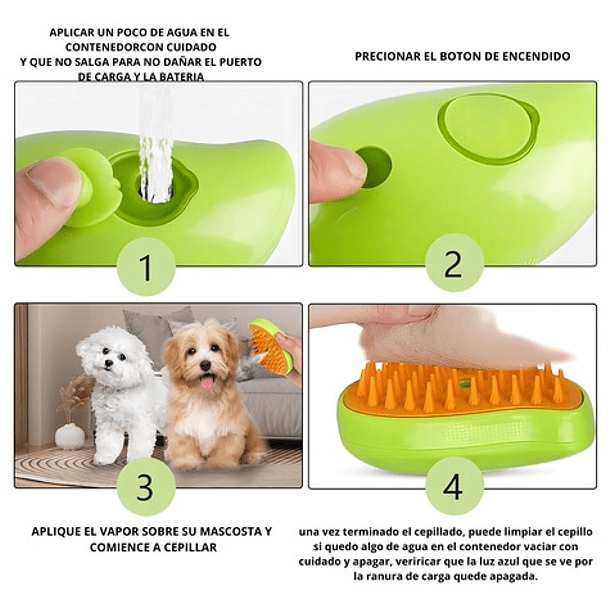 APLICAR UN POCO DE AGUA EN EL CONTENEDORCON CUIDADO Y QUE NO SALGA PARA NO DAÑAR EL PUERTO DE CARGA Y LA BATERIA

PRECIONAR EL BOTON DE ENCENDIDO

1

2

3

4

APLIQUE EL VAPOR SOBRE SU MASCOSTA Y COMIENCE A CEPILLAR

una vez terminado el cepillado, puede limpiar el cepillo si quedo algo de agua en el contenedor vaciar con cuidado y apagar, veriricar que la luz azul que se ve por la ranura de carga quede apagada.