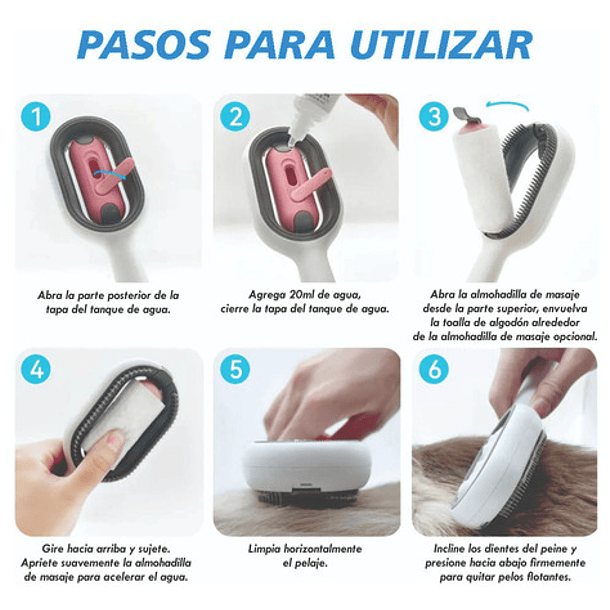 PASOS PARA UTILIZAR

1

Abra la parte posterior de la tapa del tanque de agua.

2

Agrega 20ml de agua, cierre la tapa del tanque de agua.

3

Abra la almohadilla de masaje desde la parte superior, envuelva la toalla de algodón alrededor de la almohadilla de masaje opcional.

4

Gire hacia arriba y sujete. Apriete suavemente la almohadilla de masaje para acelerar el agua.

5

Limpia horizontalmente el pelaje.

6

Incline los dientes del peine y presione hacia abajo firmemente para quitar pelos flotantes.