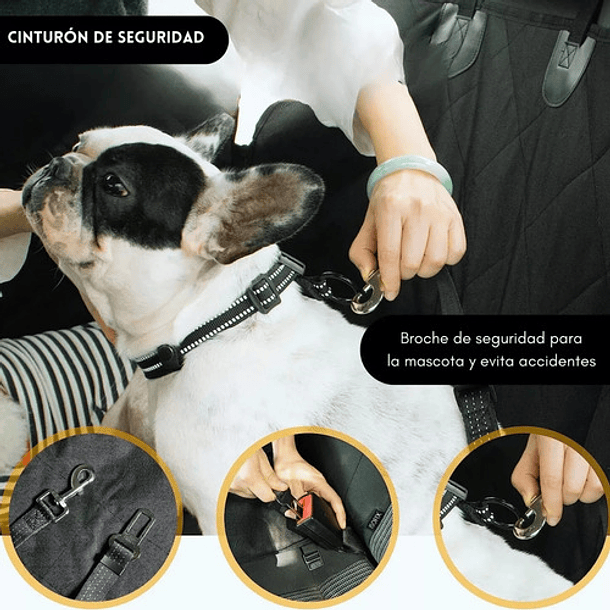 CINTURÓN DE SEGURIDAD

Broche de seguridad para la mascota y evita accidentes