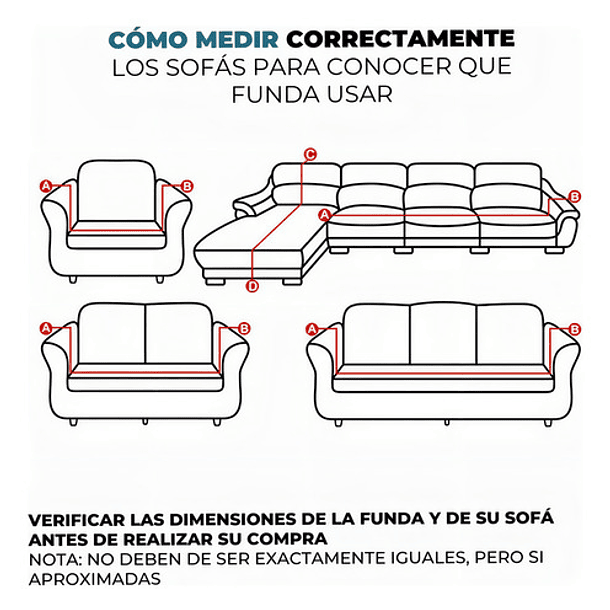 CÓMO MEDIR CORRECTAMENTE
LOS SOFÁS PARA CONOCER QUE FUNDA USAR

A B

C A B D

A B

A B

VERIFICAR LAS DIMENSIONES DE LA FUNDA Y DE SU SOFÁ ANTES DE REALIZAR SU COMPRA
NOTA: NO DEBEN DE SER EXACTAMENTE IGUALES, PERO SI APROXIMADAS