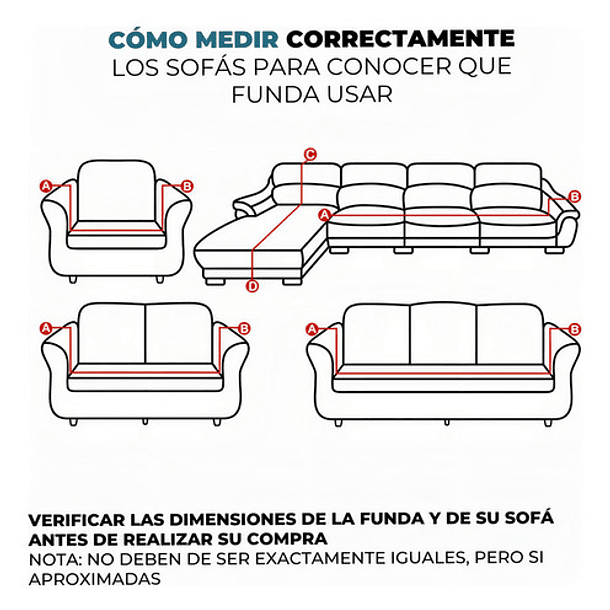 CÓMO MEDIR CORRECTAMENTE LOS SOFÁS PARA CONOCER QUE FUNDA USAR

A B

C A B D

A B

A B

VERIFICAR LAS DIMENSIONES DE LA FUNDA Y DE SU SOFÁ ANTES DE REALIZAR SU COMPRA
NOTA: NO DEBEN DE SER EXACTAMENTE IGUALES, PERO SI APROXIMADAS