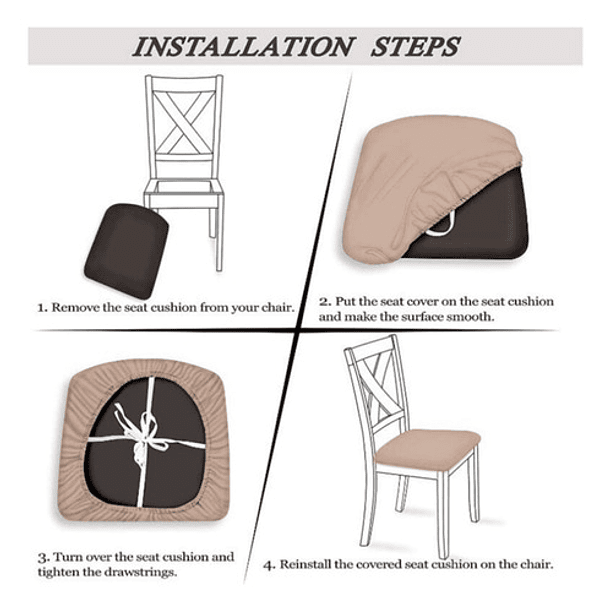 INSTALLATION STEPS

1. Remove the seat cushion from your chair.

2. Put the seat cover on the seat cushion and make the surface smooth.

3. Turn over the seat cushion and tighten the drawstrings.

4. Reinstall the covered seat cushion on the chair.