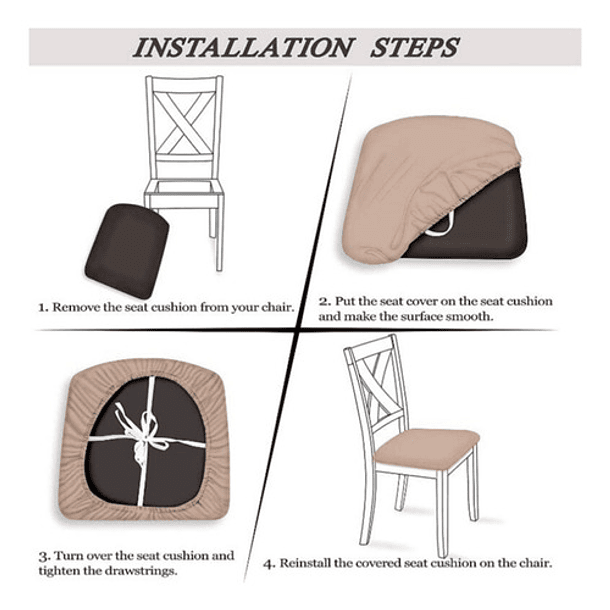 INSTALLATION STEPS

1. Remove the seat cushion from your chair.

2. Put the seat cover on the seat cushion and make the surface smooth.

3. Turn over the seat cushion and tighten the drawstrings.

4. Reinstall the covered seat cushion on the chair.