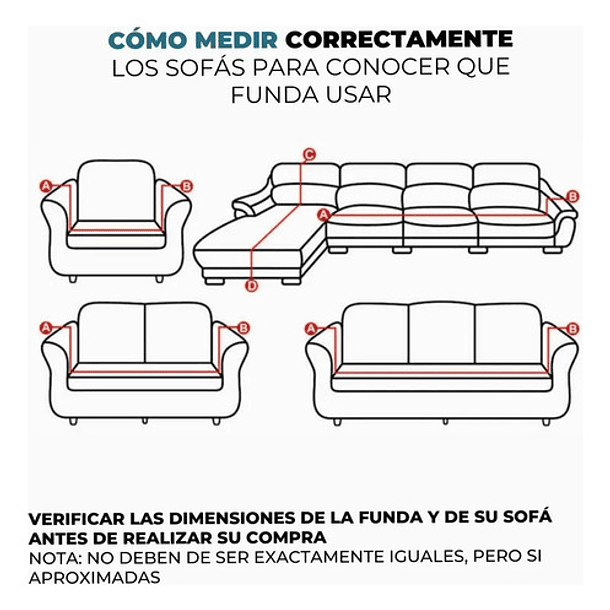 CÓMO MEDIR CORRECTAMENTE
LOS SOFÁS PARA CONOCER QUE FUNDA USAR

A
B
C
A
B
D
A
B
A
B

VERIFICAR LAS DIMENSIONES DE LA FUNDA Y DE SU SOFÁ ANTES DE REALIZAR SU COMPRA
NOTA: NO DEBEN DE SER EXACTAMENTE IGUALES, PERO SI APROXIMADAS