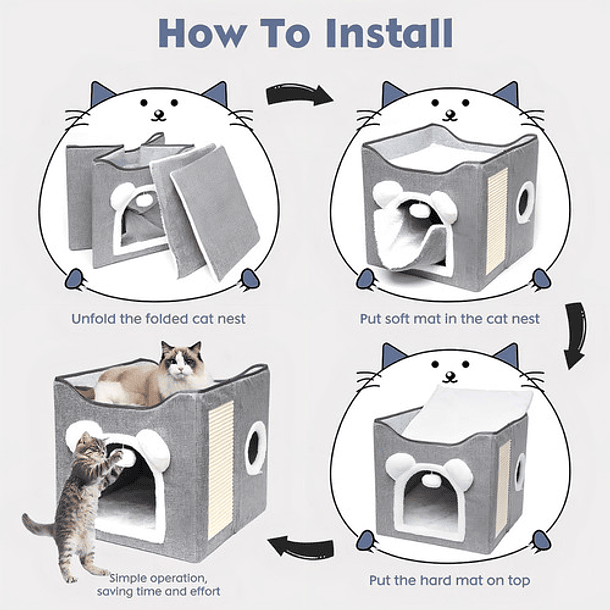 How To Install

Unfold the folded cat nest

Put soft mat in the cat nest

Put the hard mat on top

Simple operation, saving time and effort