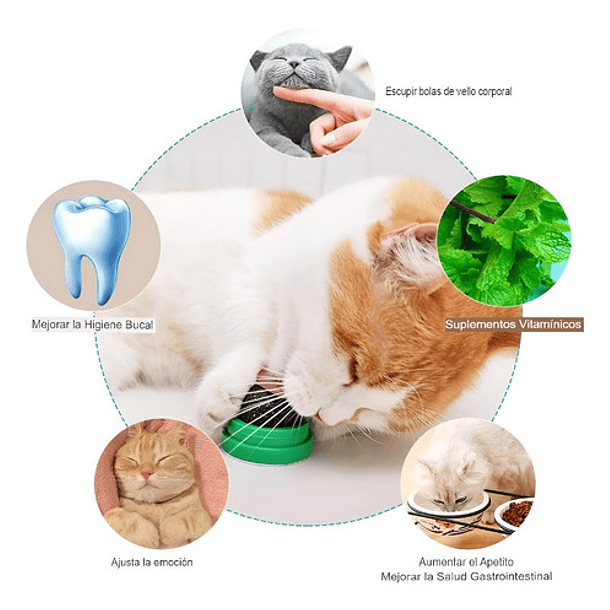 Escupir bolas de vello corporal

Mejorar la Higiene Bucal

Suplementos Vitamínicos

Ajusta la emoción

Aumentar el Apetito
Mejorar la Salud Gastrointestinal