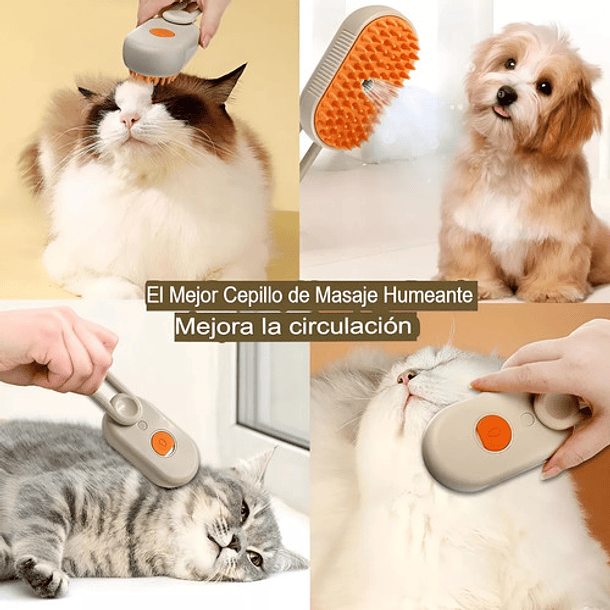 El Mejor Cepillo de Masaje Humeante
Mejora la circulación