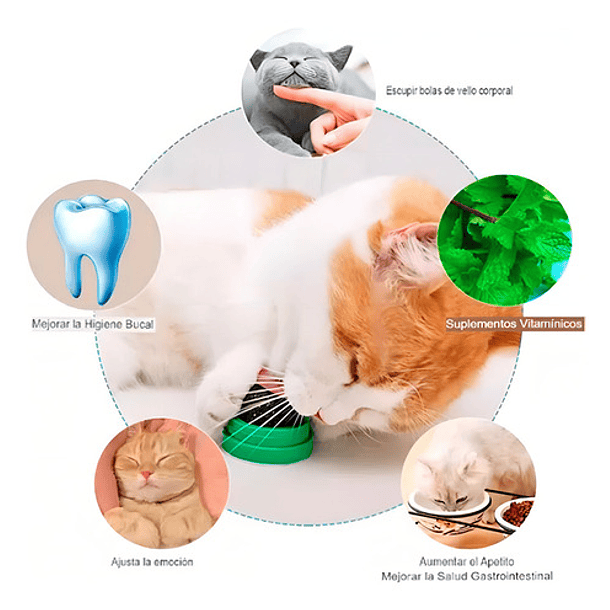 Escupir bolas de vello corporal

Mejorar la Higiene Bucal

Suplementos Vitamínicos

Ajusta la emoción

Aumentar el Apetito
Mejorar la Salud Gastrointestinal