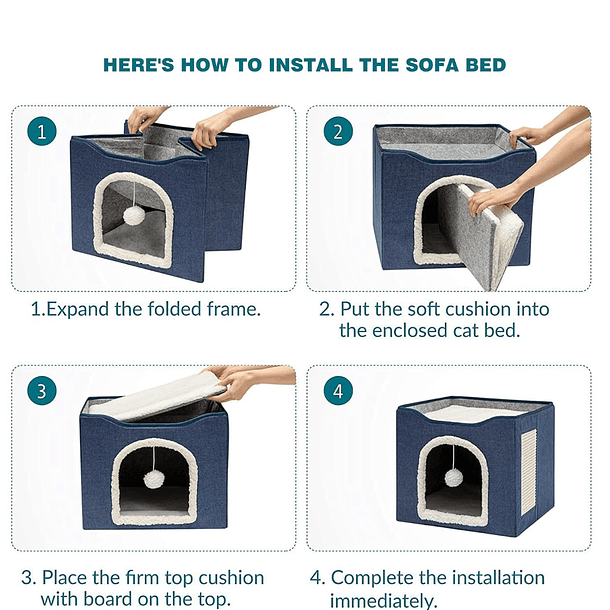 HERE'S HOW TO INSTALL THE SOFA BED

1

1.Expand the folded frame.

2

2. Put the soft cushion into the enclosed cat bed.

3

3. Place the firm top cushion with board on the top.

4

4. Complete the installation immediately.