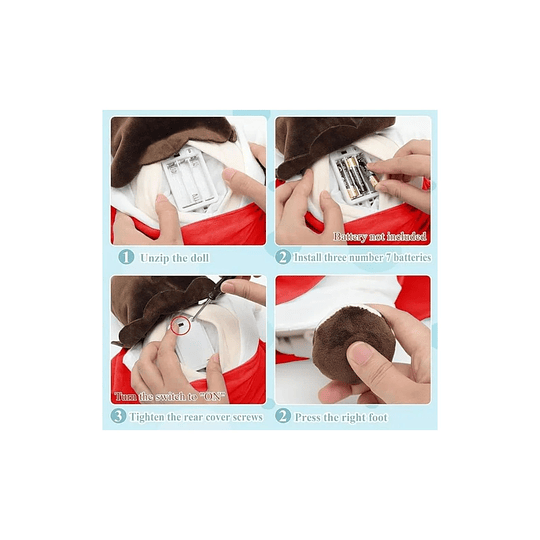 1 Unzip the doll

Battery not included

2 Install three number 7 batteries

Turn the switch to "ON"

3 Tighten the rear cover screws

2 Press the right foot