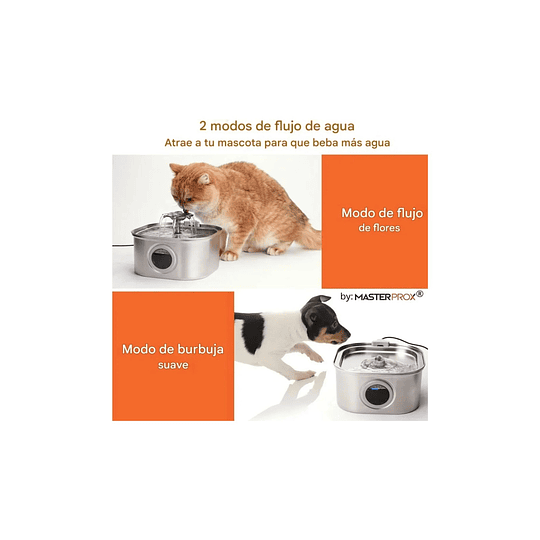 2 modos de flujo de agua
Atrae a tu mascota para que beba más agua

Modo de flujo
de flores

by: MASTERPROX®

Modo de burbuja
suave