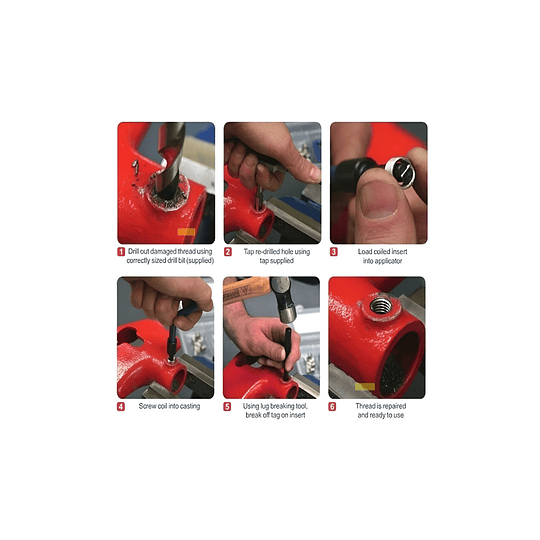 1 Drill out damaged thread using correctly sized drill bit (supplied)

2 Tap re-drilled hole using tap supplied

3 Load coiled insert into applicator

4 Screw coil into casting

5 Using lug breaking tool, break off tag on insert

6 Thread is repaired and ready to use