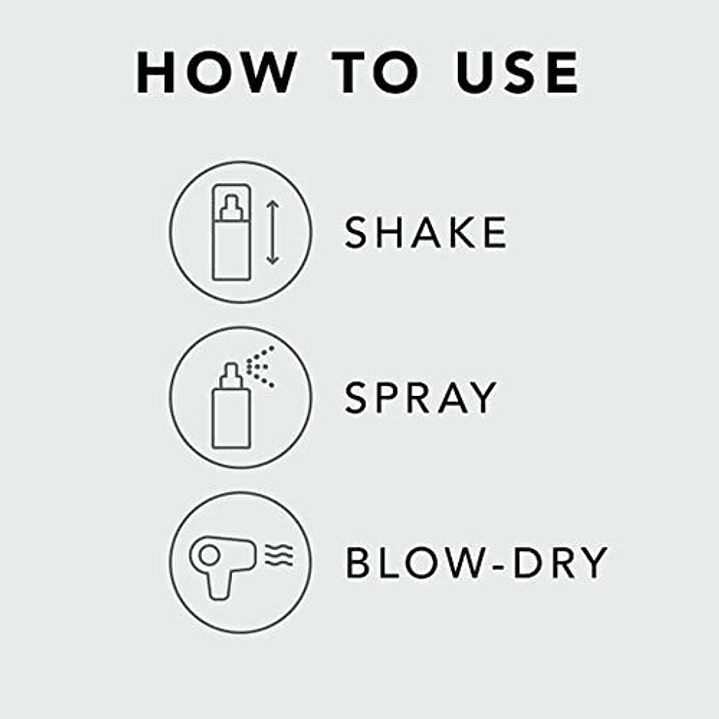 HOW TO USE

SHAKE

SPRAY

BLOW-DRY