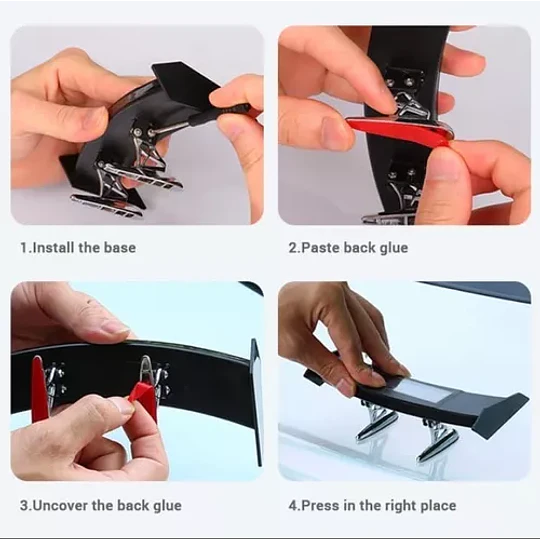 1.Install the base

2.Paste back glue

3.Uncover the back glue

4.Press in the right place