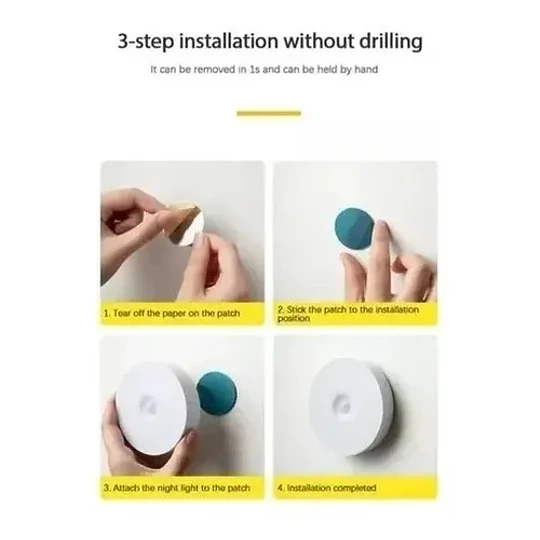 3-step installation without drilling

It can be removed in 1s and can be held by hand

1. Tear off the paper on the patch

2. Stick the patch to the installation position

3. Attach the night light to the patch

4. Installation completed