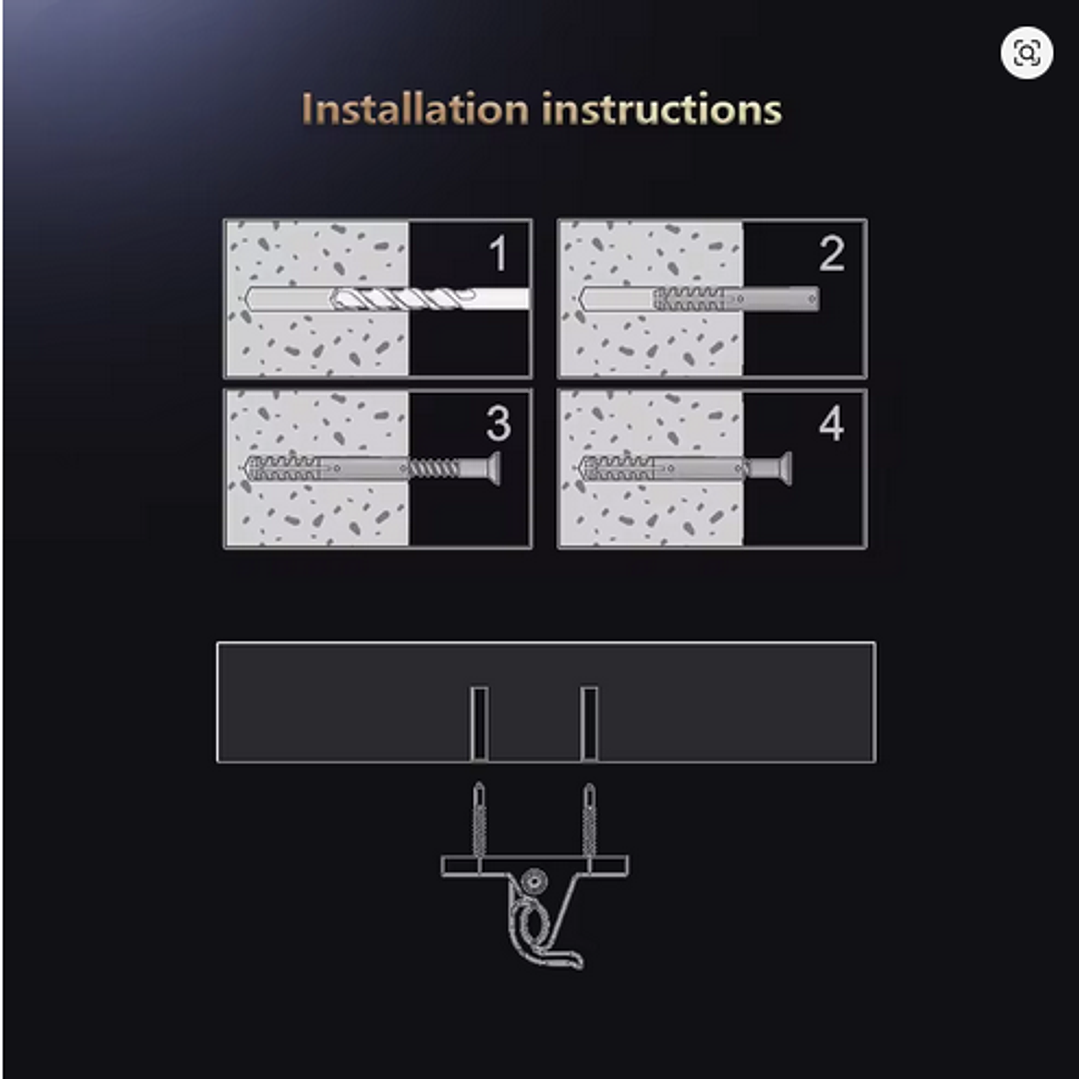 Installation instructions

1

2

3

4