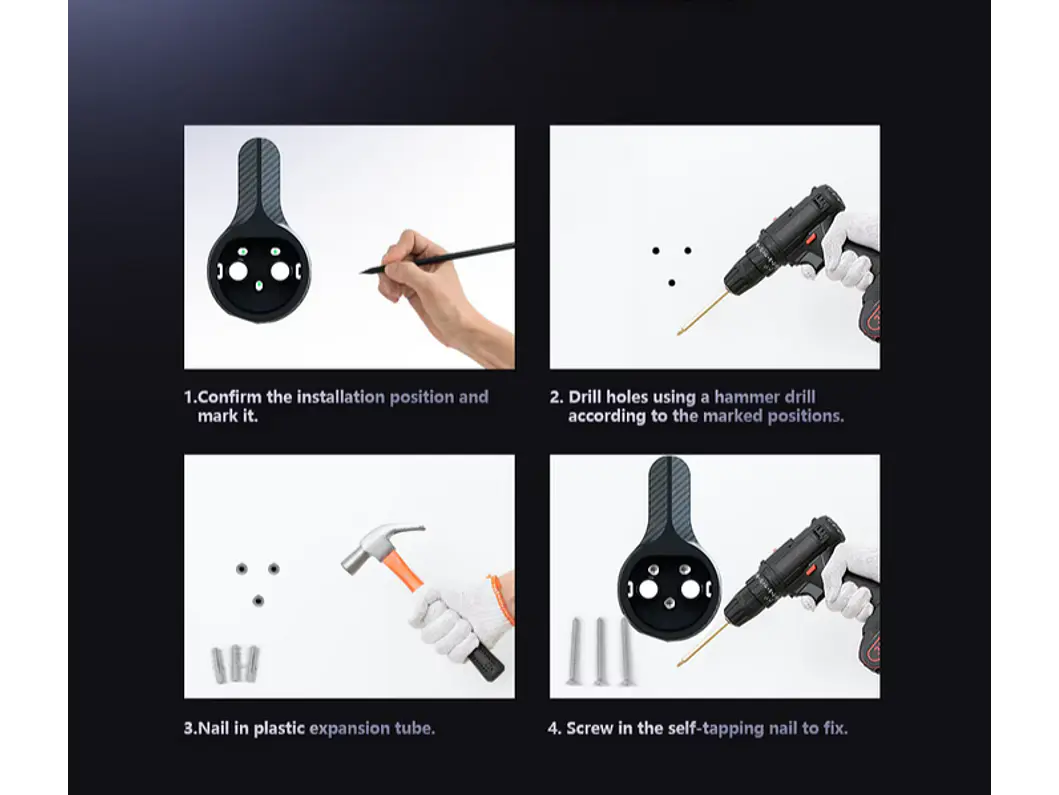 1.Confirm the installation position and mark it.

2. Drill holes using a hammer drill according to the marked positions.

3.Nail in plastic expansion tube.

4. Screw in the self-tapping nail to fix.