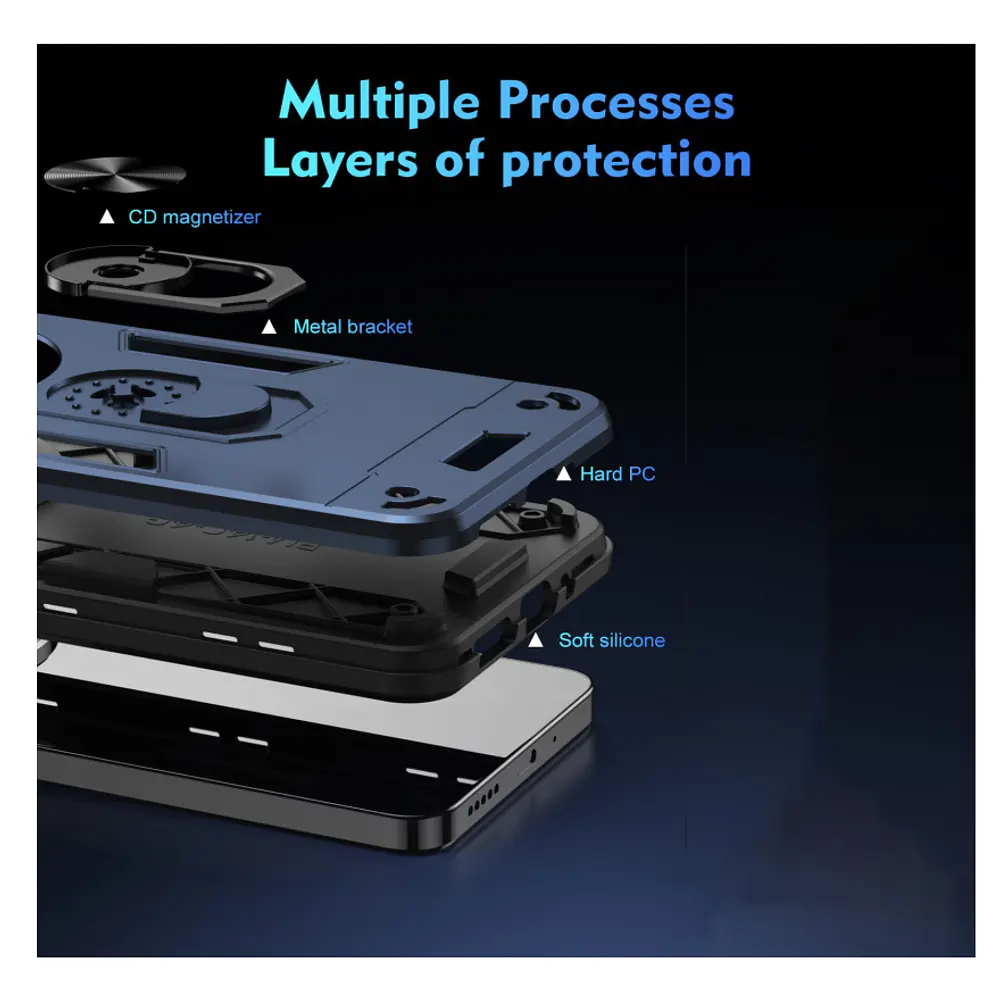 Multiple Processes
Layers of protection

▲ CD magnetizer

▲ Metal bracket

▲ Hard PC

▲ Soft silicone