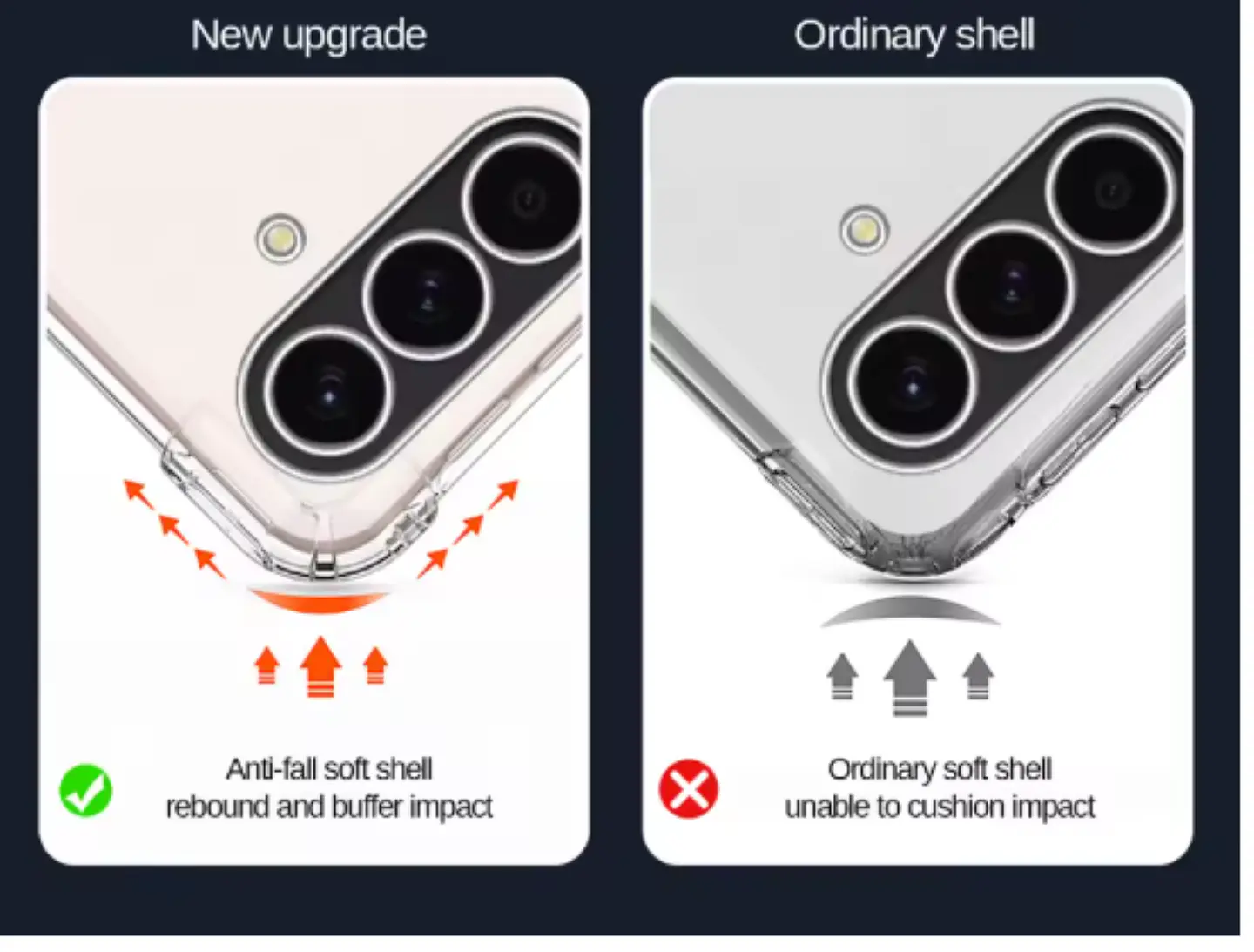 New upgrade

Anti-fall soft shell
rebound and buffer impact

Ordinary shell

Ordinary soft shell
unable to cushion impact