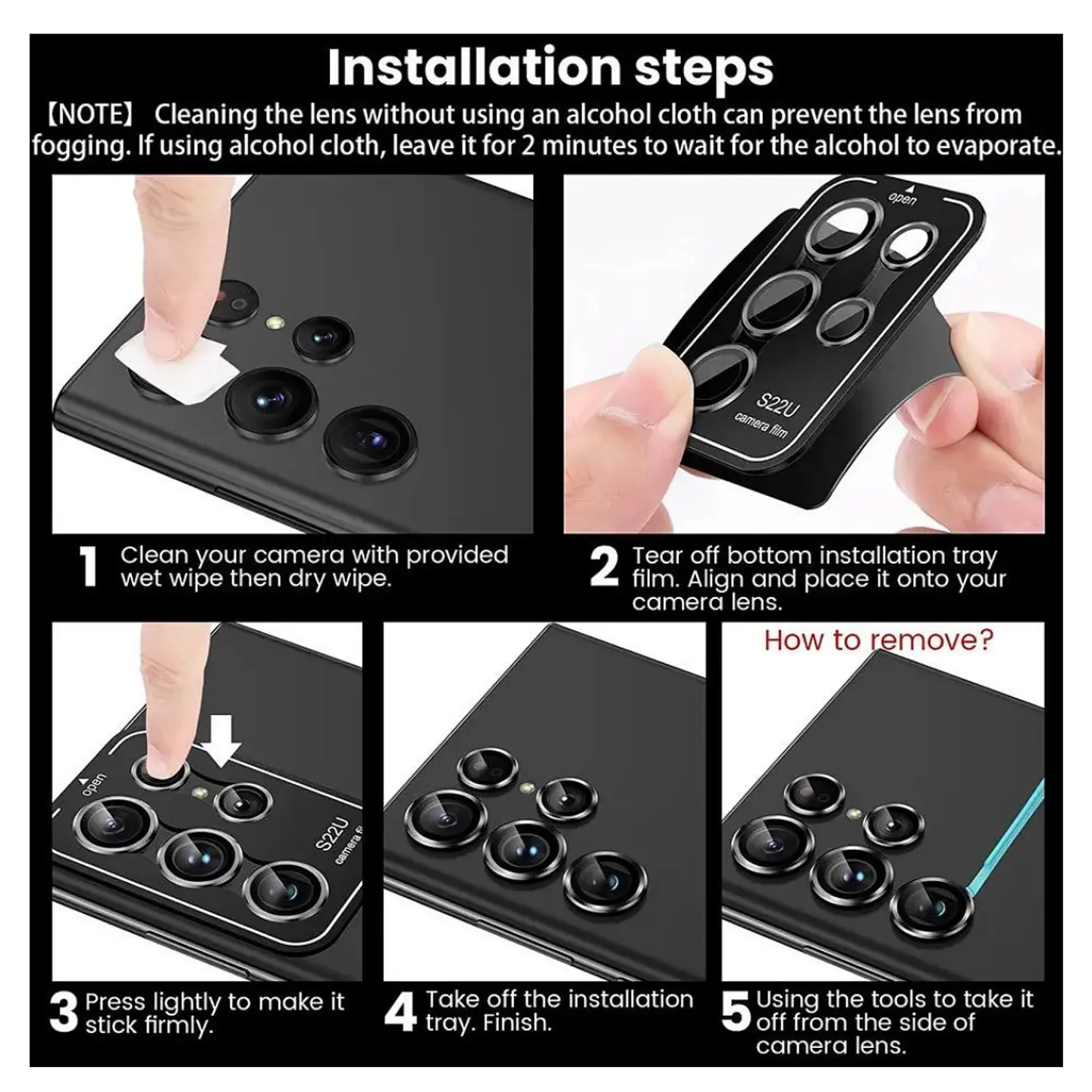 Installation steps

【NOTE】 Cleaning the lens without using an alcohol cloth can prevent the lens from fogging. If using alcohol cloth, leave it for 2 minutes to wait for the alcohol to evaporate.

open

S22U
camera film

1 Clean your camera with provided wet wipe then dry wipe.

2 Tear off bottom installation tray film. Align and place it onto your camera lens.

open

S22U
camera fi

How to remove?

3 Press lightly to make it stick firmly.

4 Take off the installation tray. Finish.

5 Using the tools to take it off from the side of camera lens.