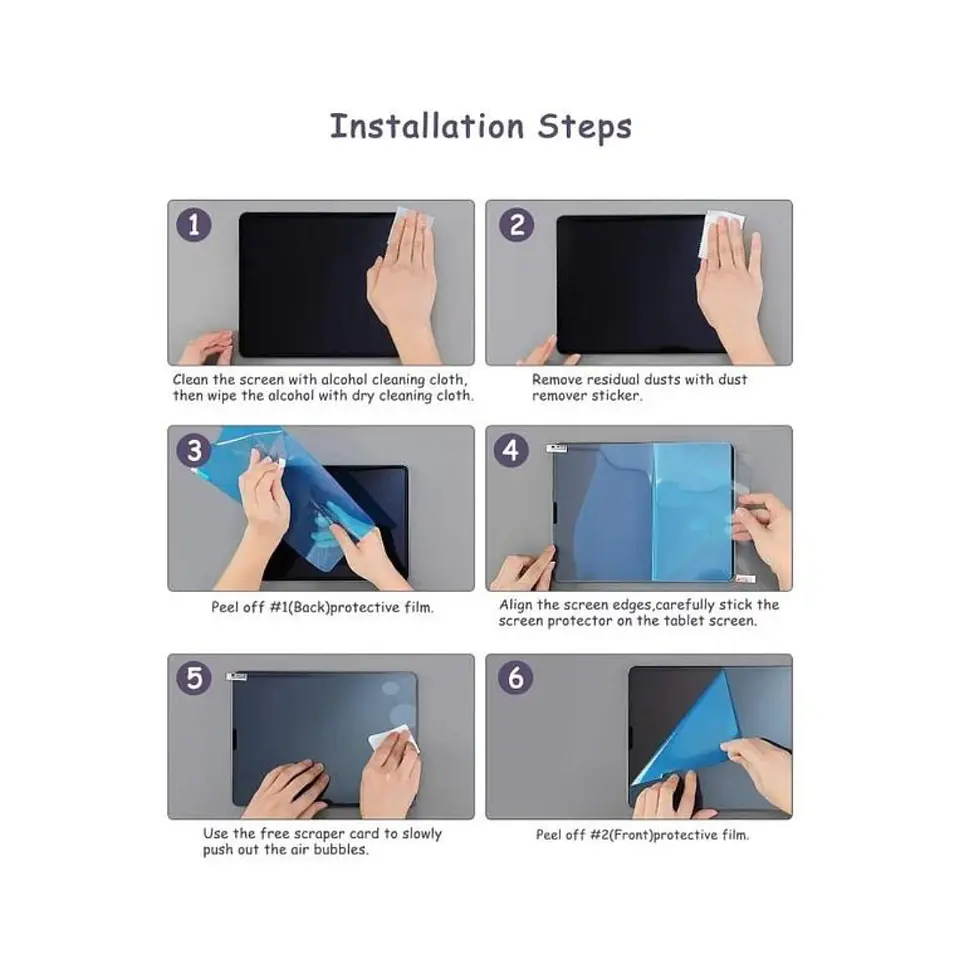 Installation Steps

1

Clean the screen with alcohol cleaning cloth, then wipe the alcohol with dry cleaning cloth.

2

Remove residual dusts with dust remover sticker.

3

Peel off #1(Back)protective film.

4

Align the screen edges,carefully stick the screen protector on the tablet screen.

5

Use the free scraper card to slowly push out the air bubbles.

6

Peel off #2(Front)protective film.