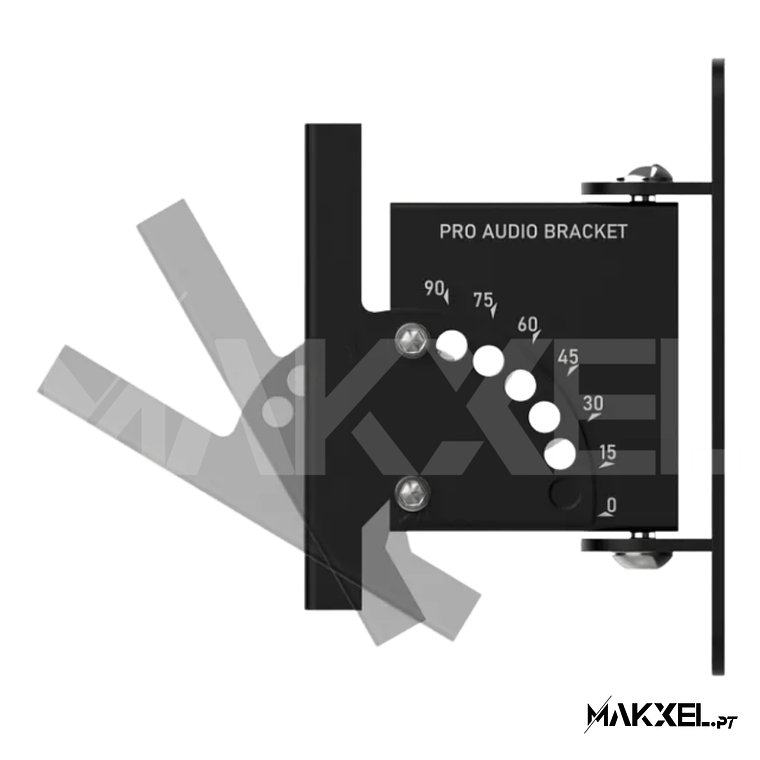 PRO AUDIO BRACKET

90
75
60
45
30
15
0

MAKXEL

MAKXEL.PT