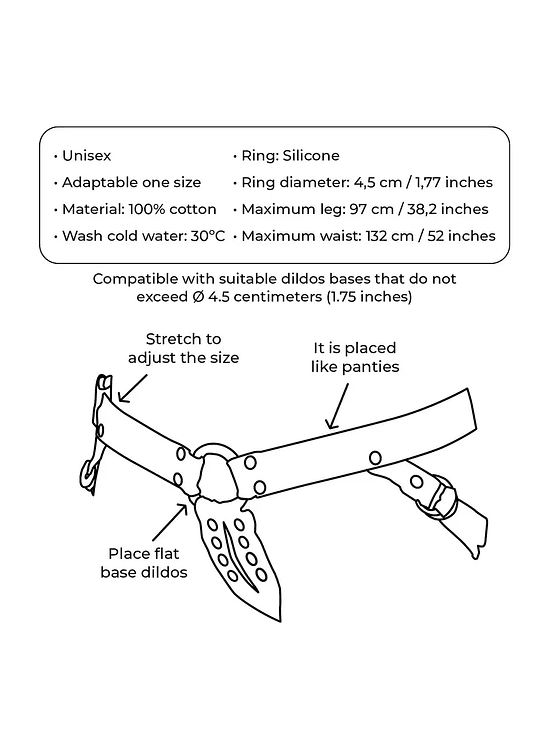 • Unisex
• Adaptable one size
• Material: 100% cotton
• Wash cold water: 30°C

• Ring: Silicone
• Ring diameter: 4,5 cm / 1,77 inches
• Maximum leg: 97 cm / 38,2 inches
• Maximum waist: 132 cm / 52 inches

Compatible with suitable dildos bases that do not exceed Ø 4.5 centimeters (1.75 inches)

Stretch to adjust the size

It is placed like panties

Place flat base dildos