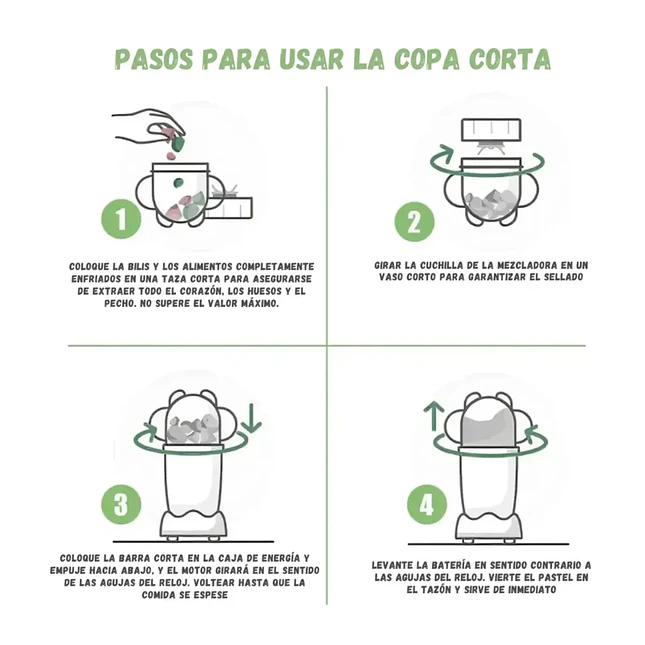 PASOS PARA USAR LA COPA CORTA

1

COLOQUE LA BILIS Y LOS ALIMENTOS COMPLETAMENTE ENFRIADOS EN UNA TAZA CORTA PARA ASEGURARSE DE EXTRAER TODO EL CORAZÓN, LOS HUESOS Y EL PECHO. NO SUPERE EL VALOR MÁXIMO.

2

GIRAR LA CUCHILLA DE LA MEZCLADORA EN UN VASO CORTO PARA GARANTIZAR EL SELLADO

3

COLOQUE LA BARRA CORTA EN LA CAJA DE ENERGÍA Y EMPUJE HACIA ABAJO, Y EL MOTOR GIRARÁ EN EL SENTIDO DE LAS AGUJAS DEL RELOJ. VOLTEAR HASTA QUE LA COMIDA SE ESPESE

4

LEVANTE LA BATERÍA EN SENTIDO CONTRARIO A LAS AGUJAS DEL RELOJ. VIERTE EL PASTEL EN EL TAZÓN Y SIRVE DE INMEDIATO