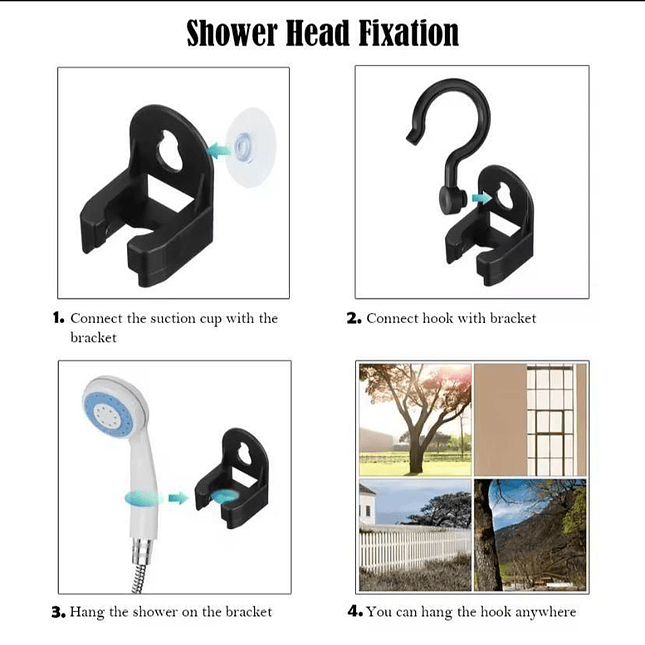 Shower Head Fixation

1. Connect the suction cup with the bracket

2. Connect hook with bracket

3. Hang the shower on the bracket

4. You can hang the hook anywhere