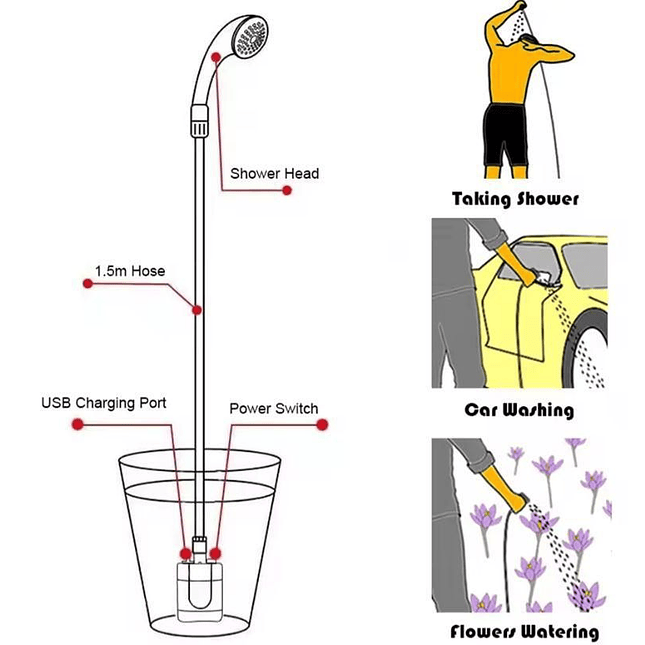 Shower Head

1.5m Hose

USB Charging Port

Power Switch

Taking Shower

Car Washing

Flowers Watering