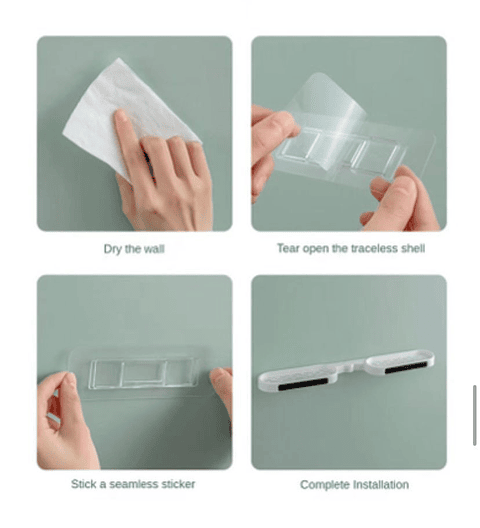 Dry the wall

Tear open the traceless shell

Stick a seamless sticker

Complete Installation