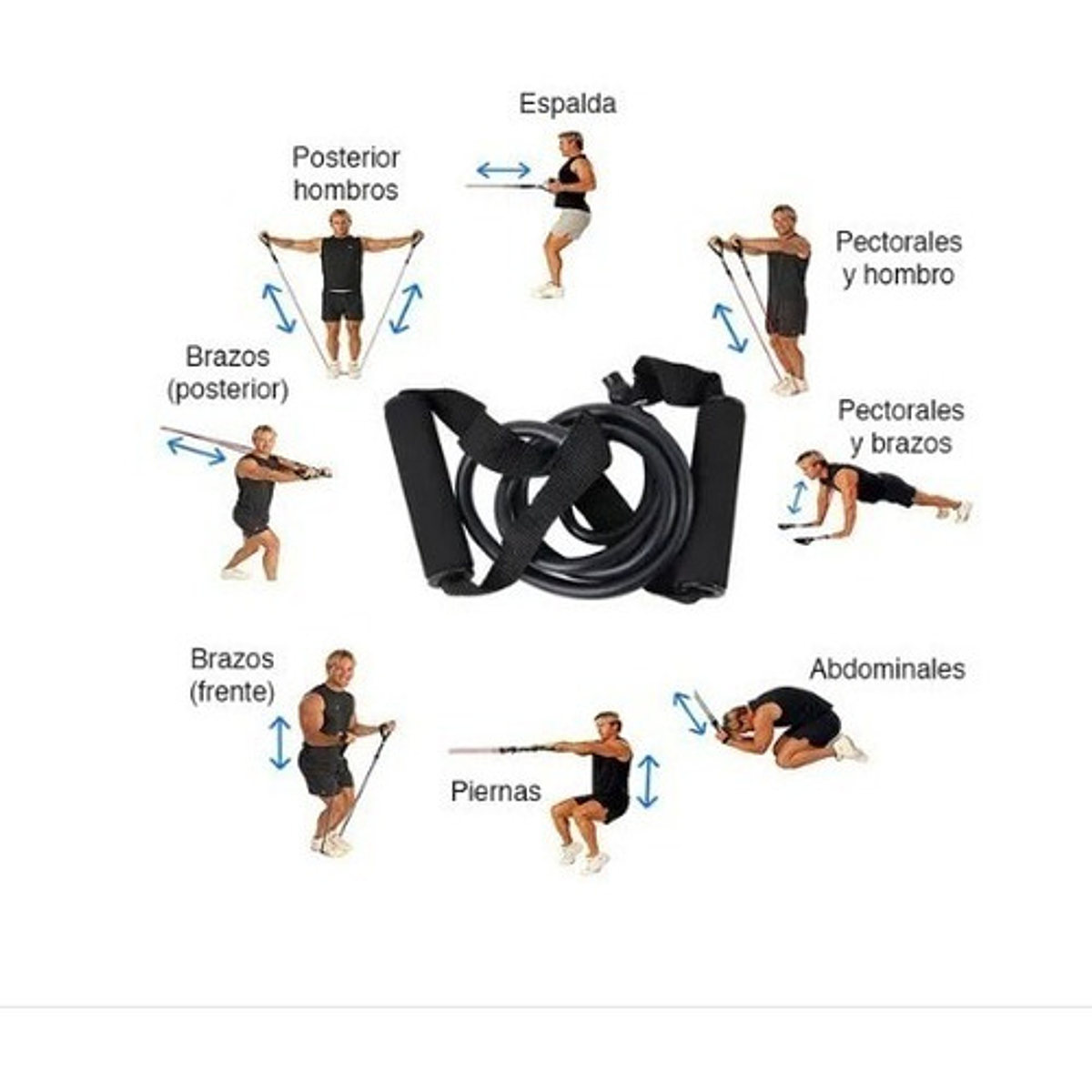 Espalda

Posterior hombros

Pectorales y hombro

Brazos (posterior)

Pectorales y brazos

Brazos (frente)

Abdominales

Piernas