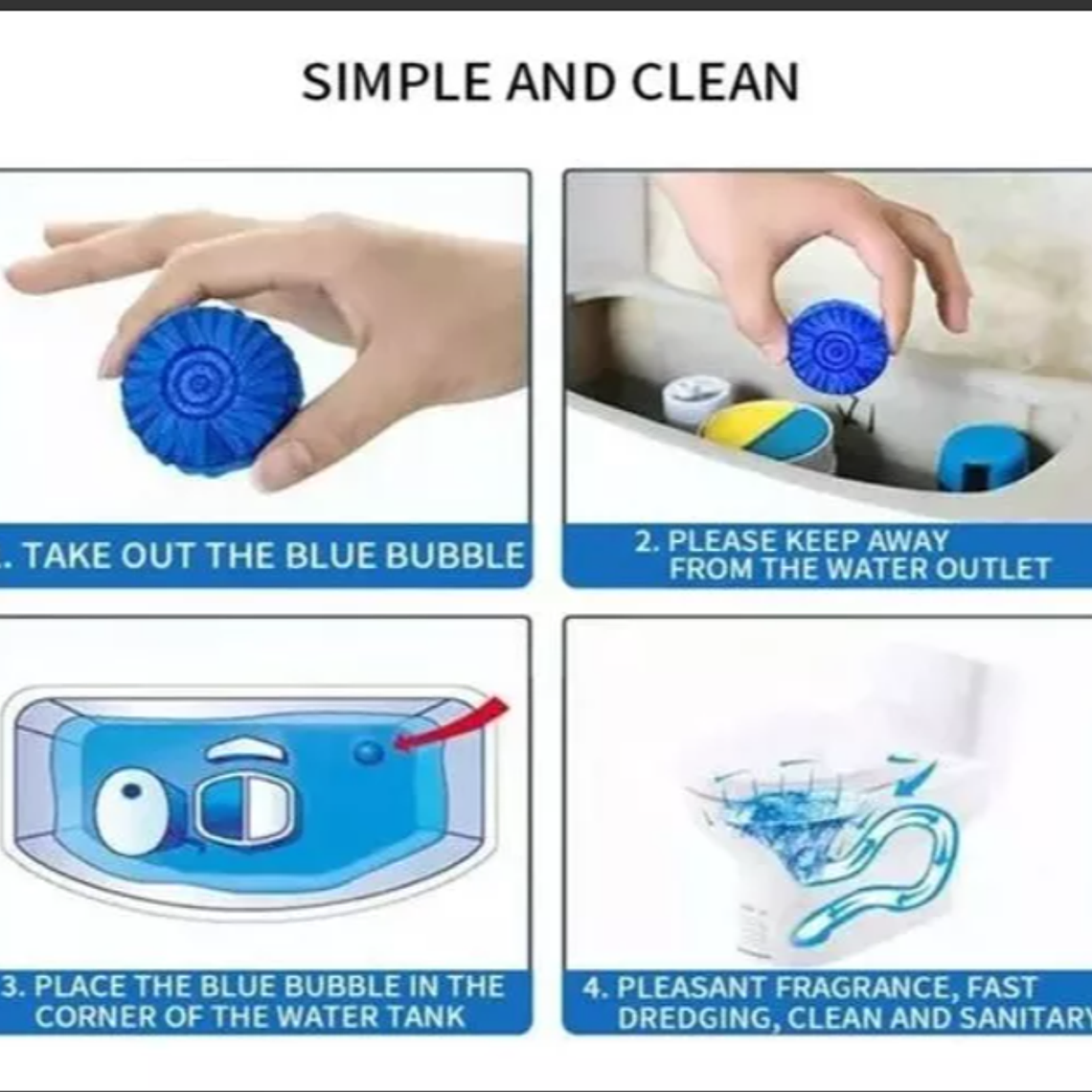 SIMPLE AND CLEAN

. TAKE OUT THE BLUE BUBBLE

2. PLEASE KEEP AWAY FROM THE WATER OUTLET

3. PLACE THE BLUE BUBBLE IN THE CORNER OF THE WATER TANK

4. PLEASANT FRAGRANCE, FAST DREDGING, CLEAN AND SANITARY