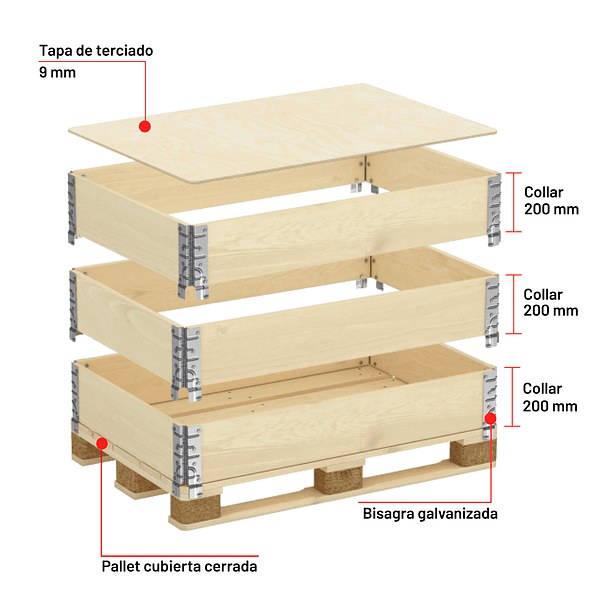 Tapa de terciado
9 mm

Collar
200 mm

Collar
200 mm

Collar
200 mm

Bisagra galvanizada

Pallet cubierta cerrada