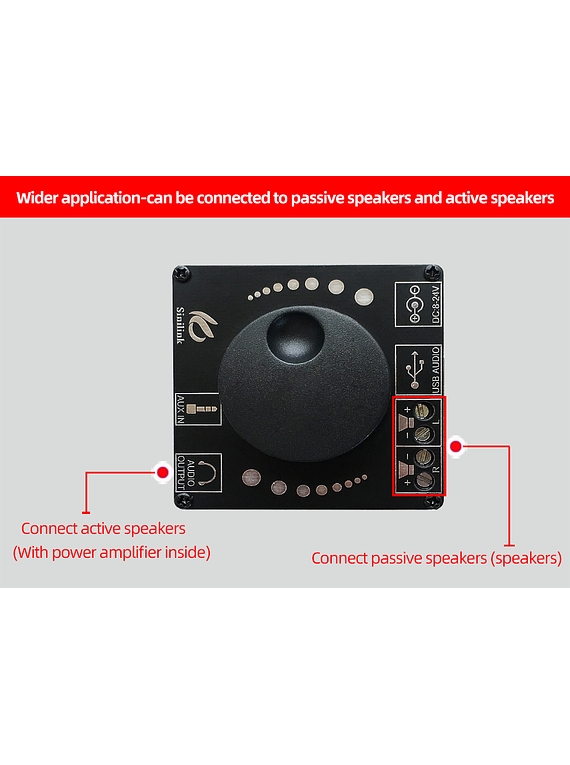 Wider application-can be connected to passive speakers and active speakers

Sinilink

DC-8-24V

USB AUDIO

AUX IN

AUDIO OUTPUT

+
-
L
-
+
R

Connect active speakers
(With power amplifier inside)

Connect passive speakers (speakers)