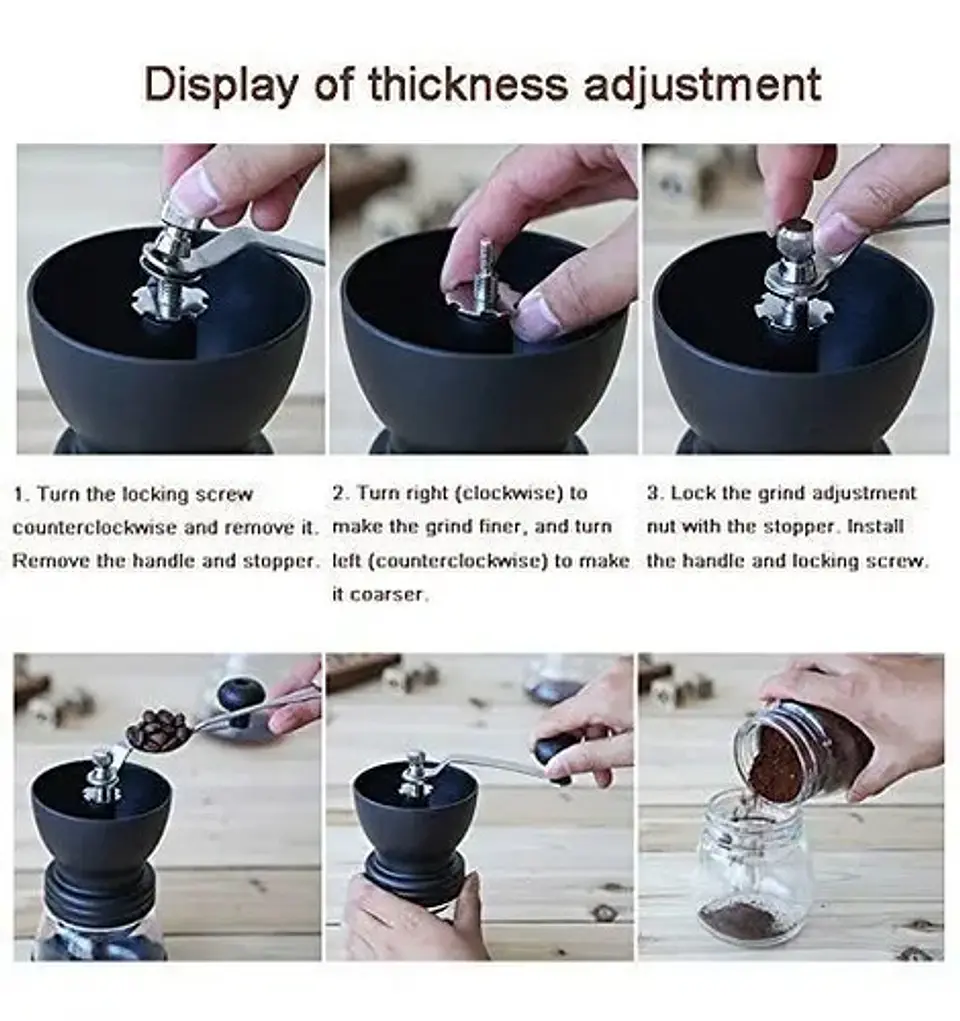 Display of thickness adjustment

1. Turn the locking screw counterclockwise and remove it. Remove the handle and stopper.

2. Turn right (clockwise) to make the grind finer, and turn left (counterclockwise) to make it coarser.

3. Lock the grind adjustment nut with the stopper. Install the handle and locking screw.