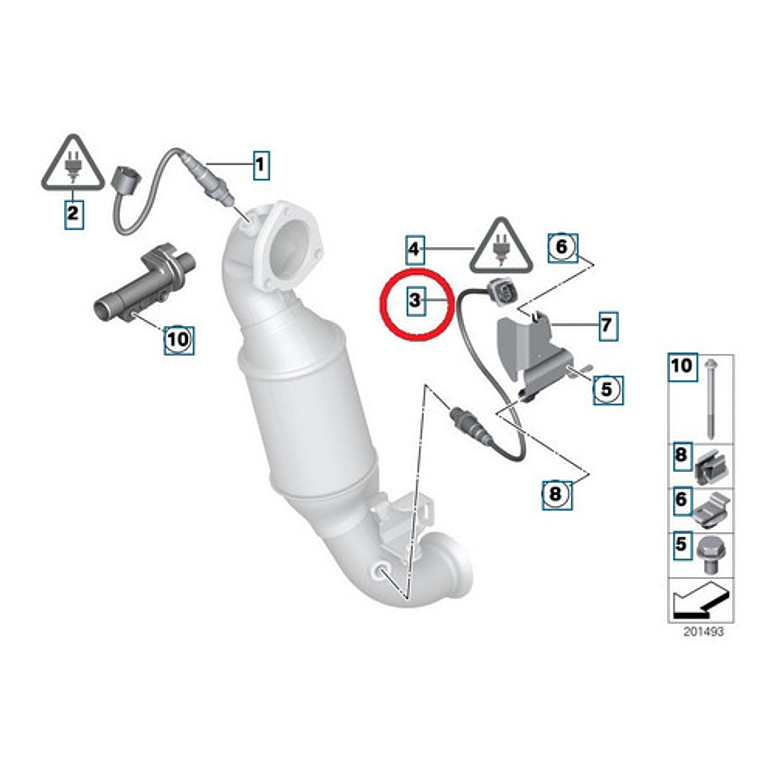 1
2
4
6
3
7
10
5
8
10
8
6
5
201493