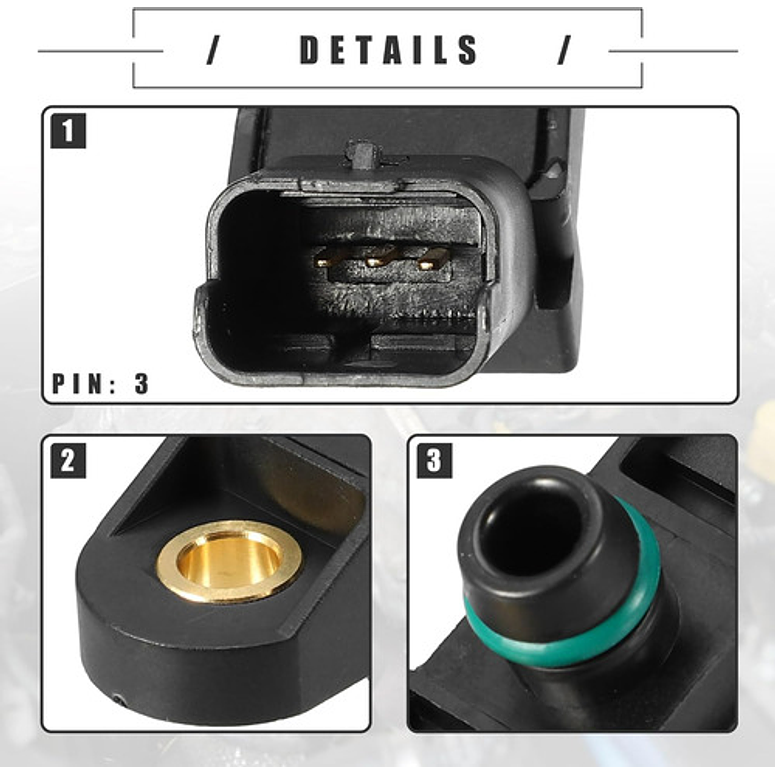 / DETAILS /

1

PIN: 3

2

3