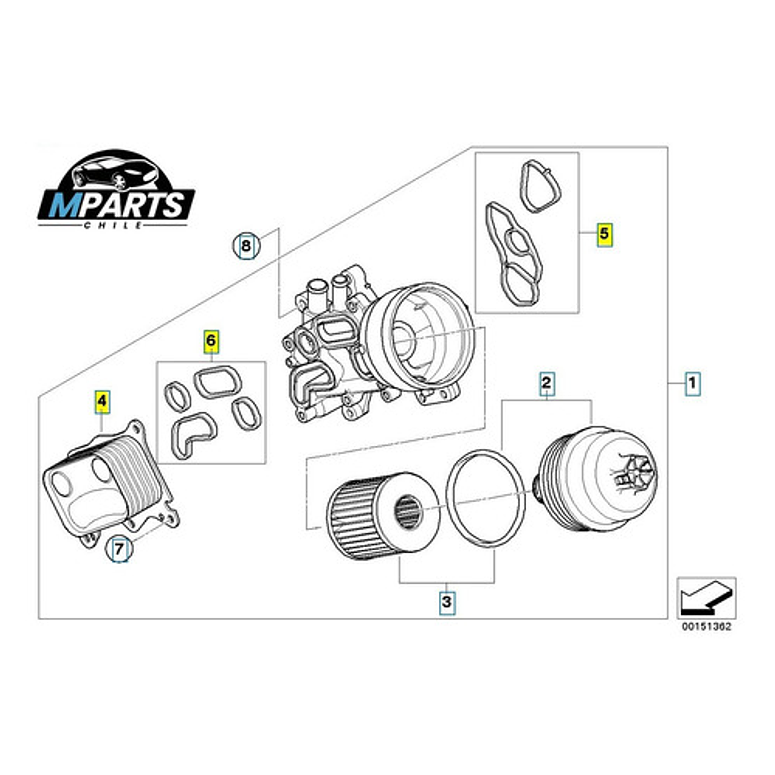 MPARTS
CHILE

8

5

6

4

2

1

7

3

00151362