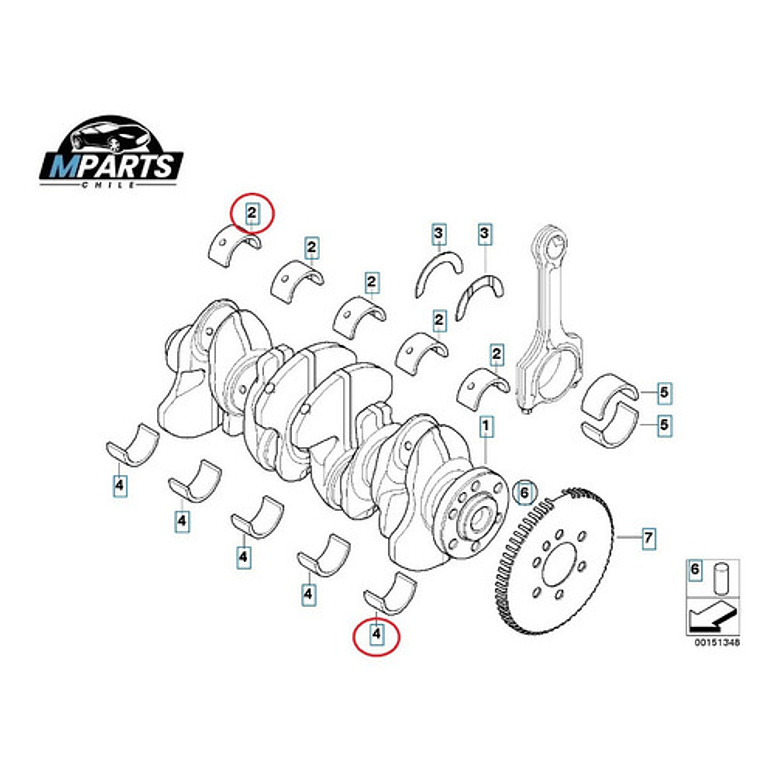 MPARTS
CHILE

2
2
2
3
3
2
2
5
5
1
6
7
4
4
4
4
4
6
00151348