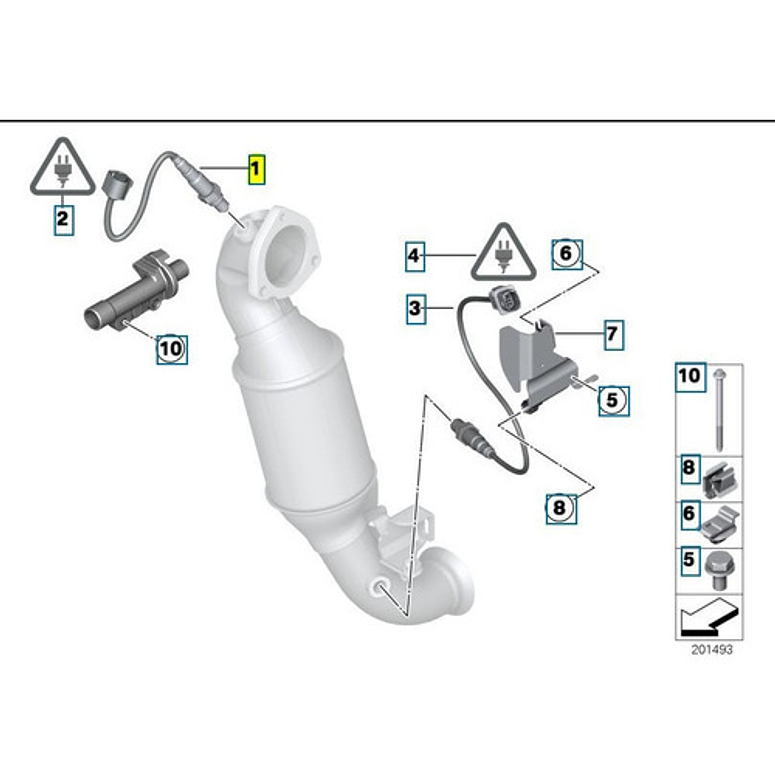 1
2
10
4
6
3
7
5
8
10
8
6
5
201493