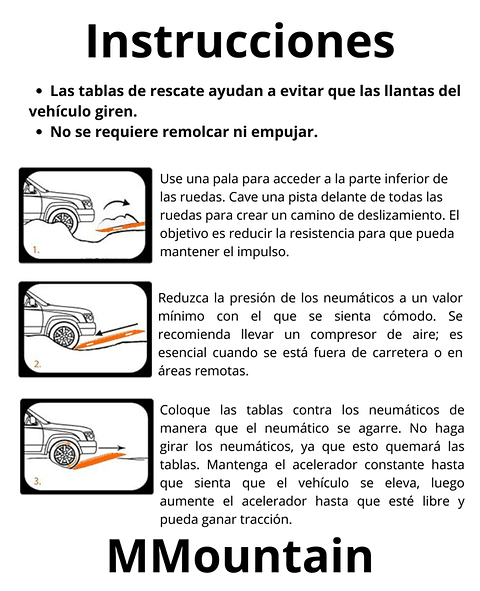 Instrucciones

• Las tablas de rescate ayudan a evitar que las llantas del vehículo giren.
• No se requiere remolcar ni empujar.

1.

Use una pala para acceder a la parte inferior de las ruedas. Cave una pista delante de todas las ruedas para crear un camino de deslizamiento. El objetivo es reducir la resistencia para que pueda mantener el impulso.

2.

Reduzca la presión de los neumáticos a un valor mínimo con el que se sienta cómodo. Se recomienda llevar un compresor de aire; es esencial cuando se está fuera de carretera o en áreas remotas.

3.

Coloque las tablas contra los neumáticos de manera que el neumático se agarre. No haga girar los neumáticos, ya que esto quemará las tablas. Mantenga el acelerador constante hasta que sienta que el vehículo se eleva, luego aumente el acelerador hasta que esté libre y pueda ganar tracción.

MMountain