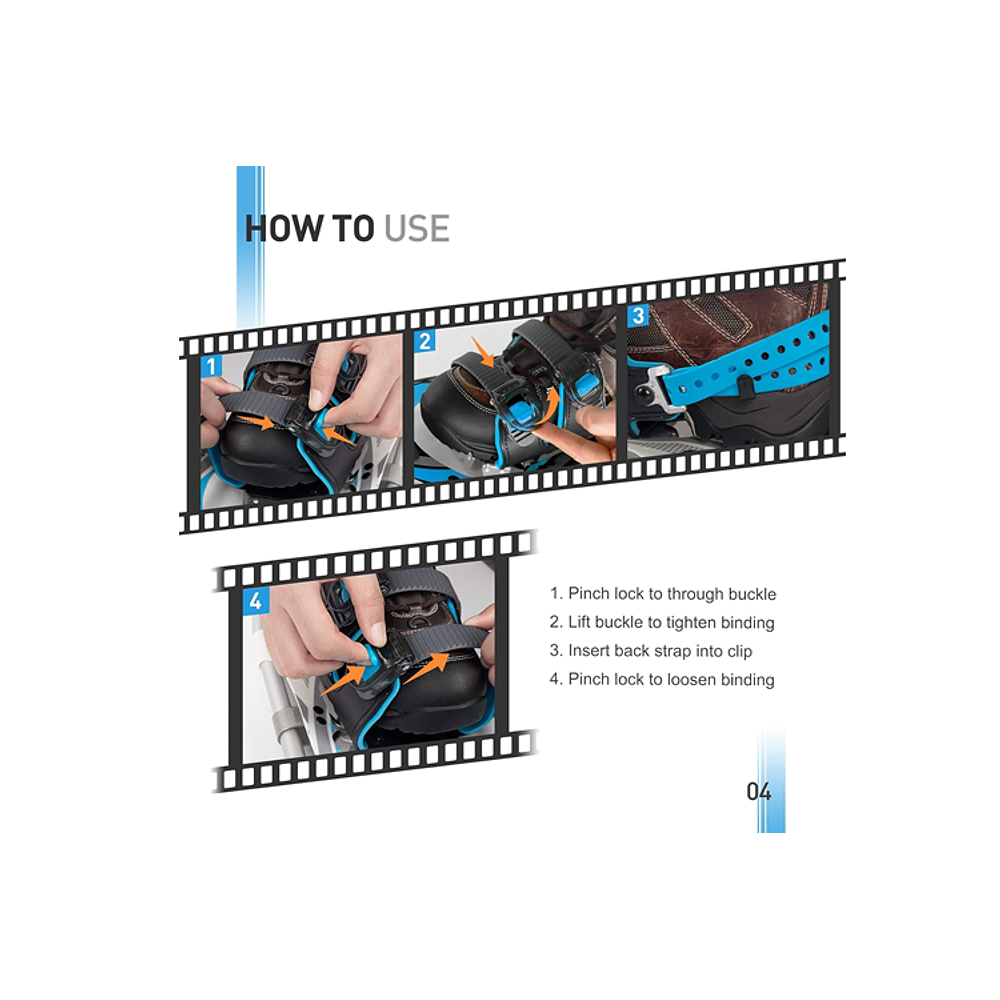 HOW TO USE

1

2

3

4

1. Pinch lock to through buckle
2. Lift buckle to tighten binding
3. Insert back strap into clip
4. Pinch lock to loosen binding

04