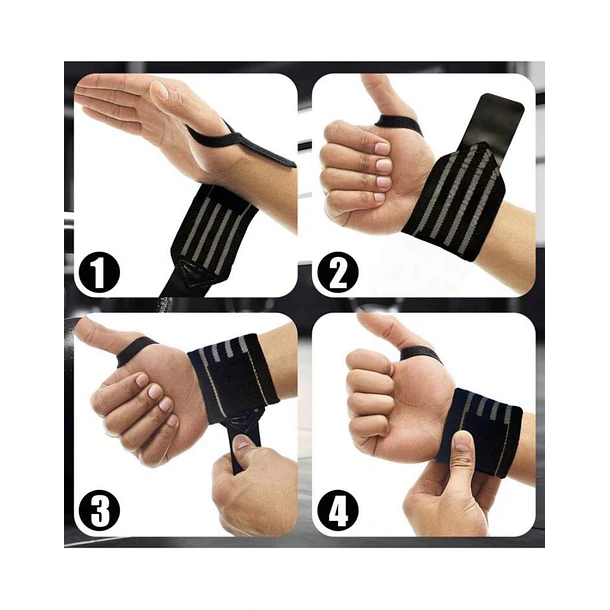 1
2
3
4